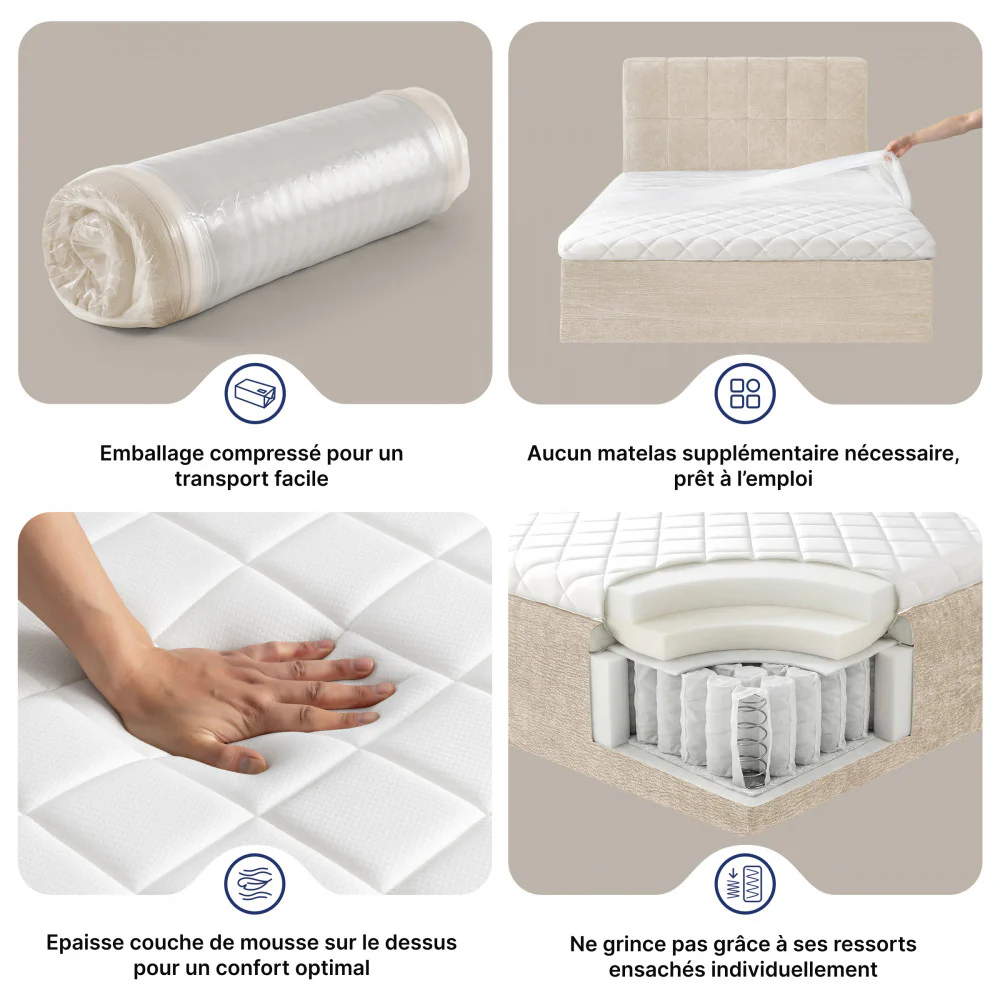 Emballage compressé pour un transport facile

Aucun matelas supplémentaire nécessaire, prêt à l'emploi

Epaisse couche de mousse sur le dessus pour un confort optimal

Ne grince pas grâce à ses ressorts ensachés individuellement